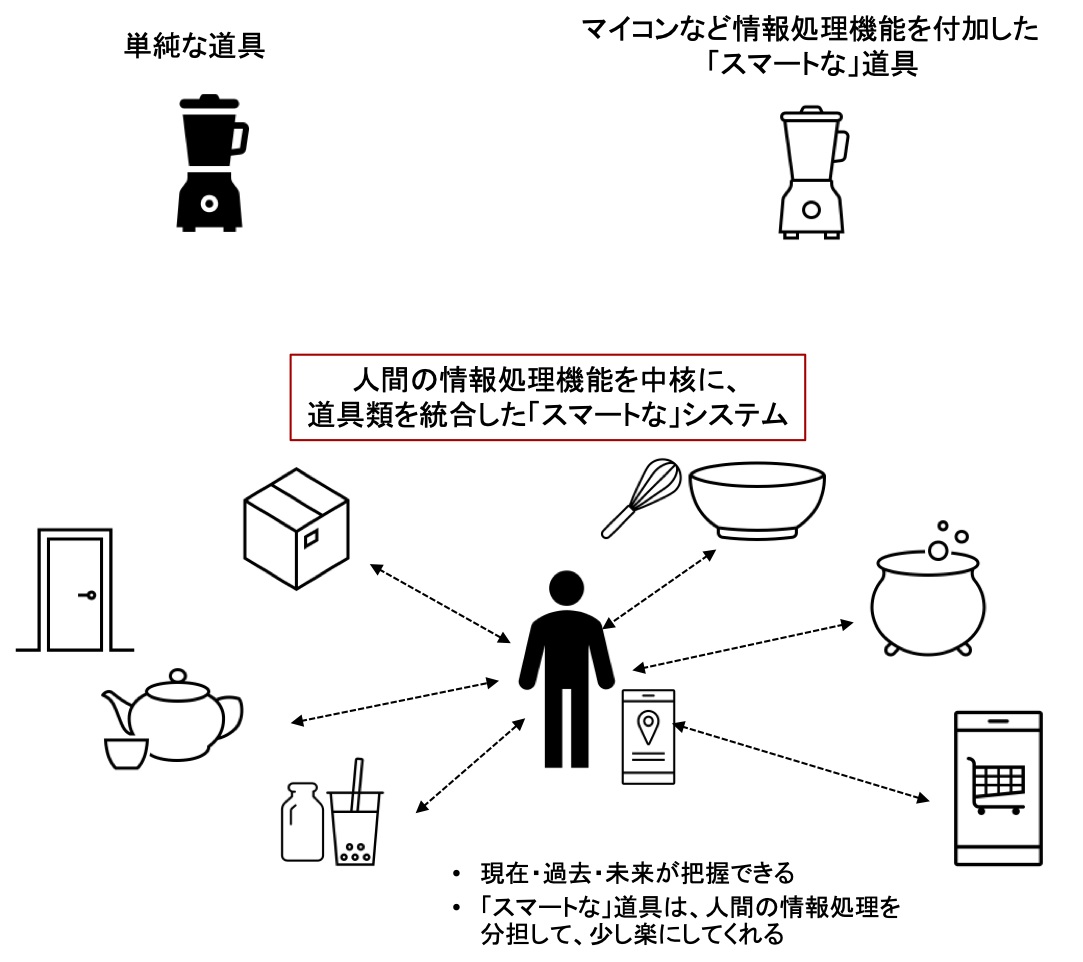 単純な道具

マイコンなど情報処理機能を付加した「スマートな」道具

人間の情報処理機能を中核に、道具類を統合した「スマートな」システム

• 現在・過去・未来が把握できる
• 「スマートな」道具は、人間の情報処理を分担して、少し楽にしてくれる